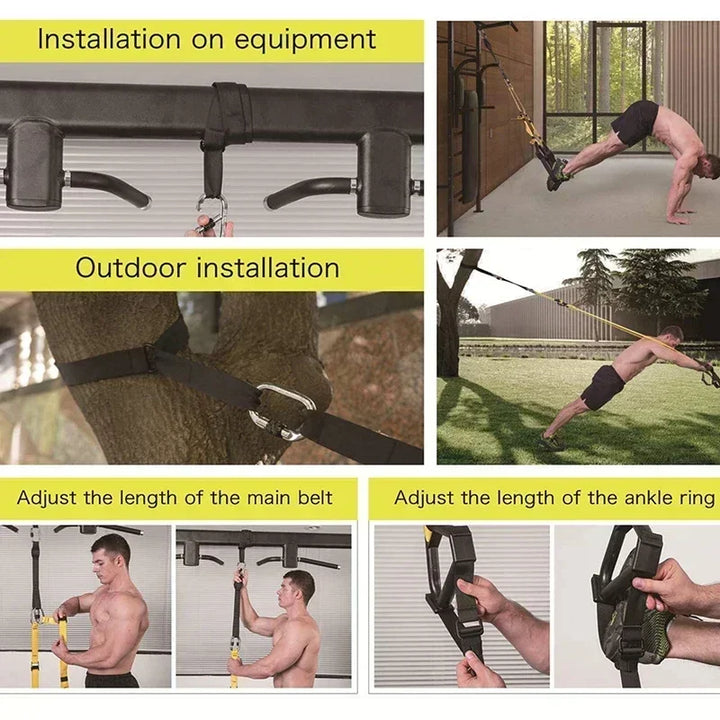 Installation on equipment

Outdoor installation

Adjust the length of the main belt

Adjust the length of the ankle ring