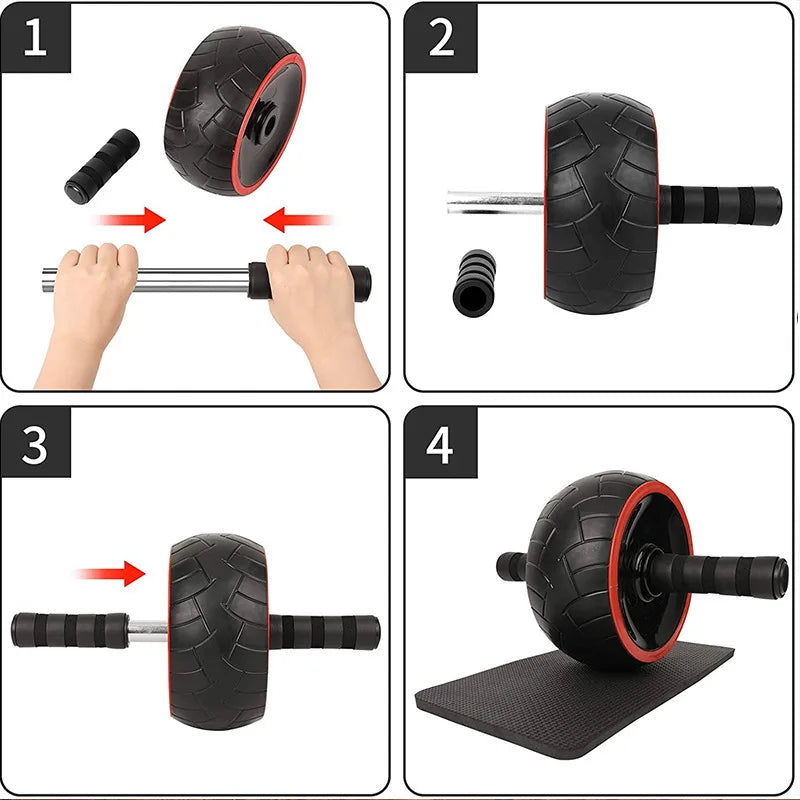 1

2

3

4