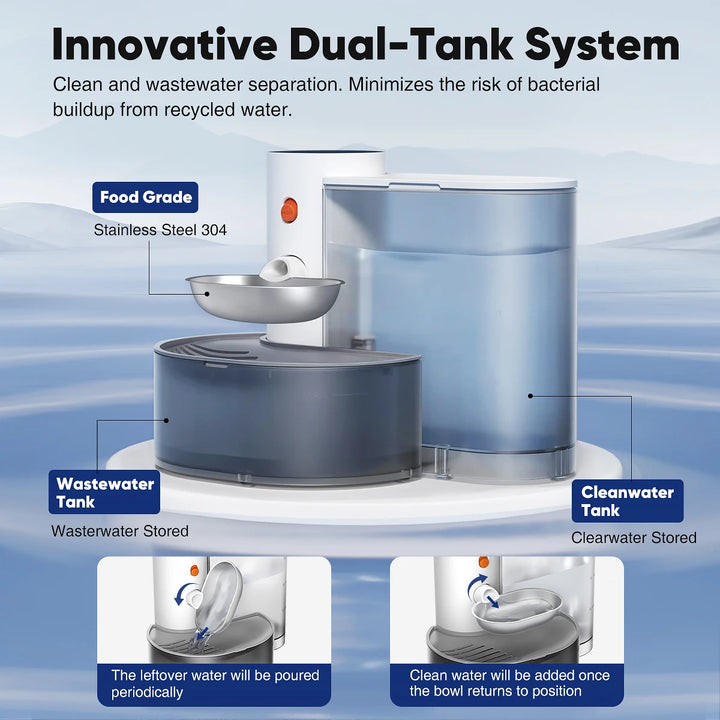 Innovative Dual-Tank System

Clean and wastewater separation. Minimizes the risk of bacterial buildup from recycled water.

Food Grade

Stainless Steel 304

Wastewater Tank

Wasterwater Stored

Cleanwater Tank

Clearwater Stored

The leftover water will be poured periodically

Clean water will be added once the bowl returns to position