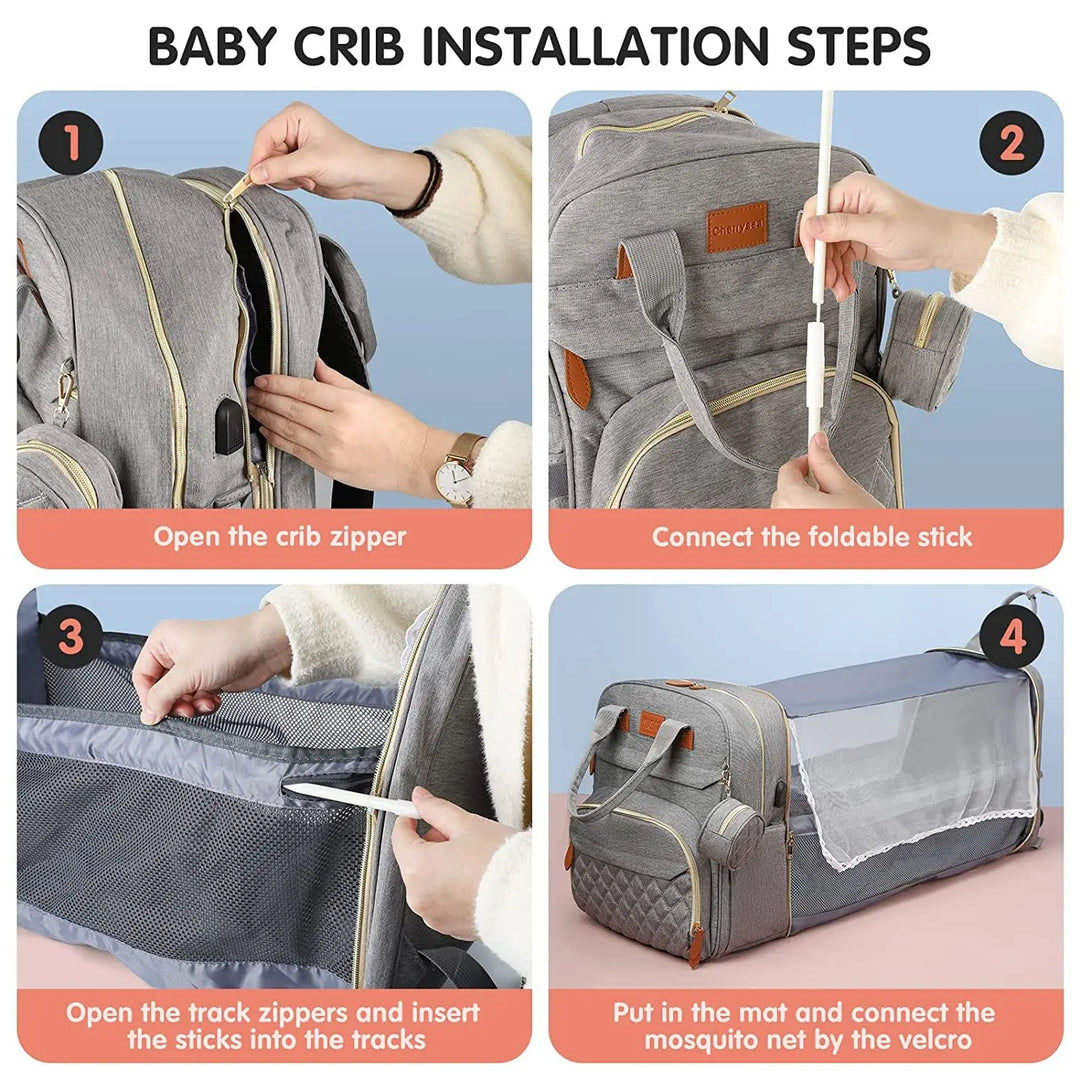 BABY CRIB INSTALLATION STEPS

1

Open the crib zipper

2

Cherrysea

Connect the foldable stick

3

Open the track zippers and insert the sticks into the tracks

4

Put in the mat and connect the mosquito net by the velcro