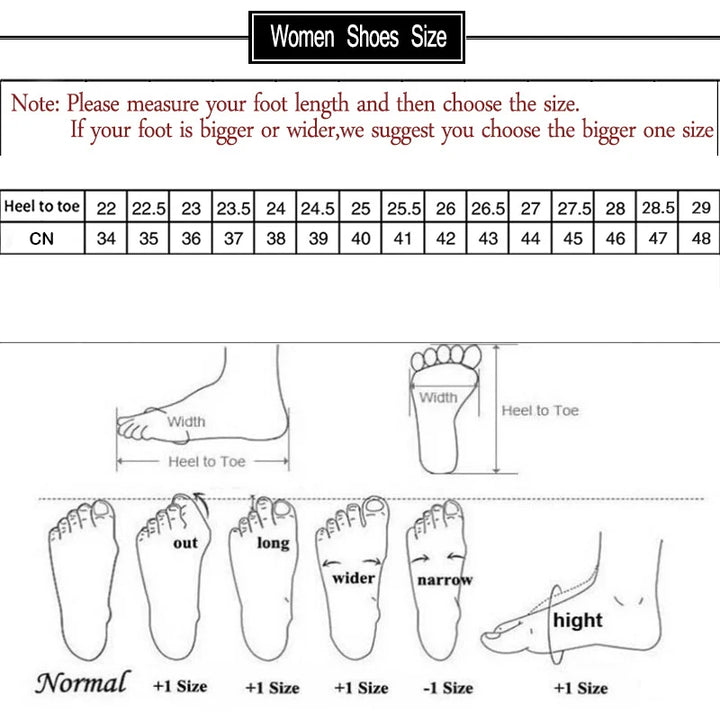 Women Shoes Size

Note: Please measure your foot length and then choose the size.
If your foot is bigger or wider,we suggest you choose the bigger one size

| Heel to toe | 22 | 22.5 | 23 | 23.5 | 24 | 24.5 | 25 | 25.5 | 26 | 26.5 | 27 | 27.5 | 28 | 28.5 | 29 |
|---|---|---|---|---|---|---|---|---|---|---|---|---|---|---|---|
| CN | 34 | 35 | 36 | 37 | 38 | 39 | 40 | 41 | 42 | 43 | 44 | 45 | 46 | 47 | 48 |

Width
Heel to Toe
Width
Heel to Toe

out
long
wider
narrow
hight

Normal +1 Size +1 Size +1 Size -1 Size +1 Size