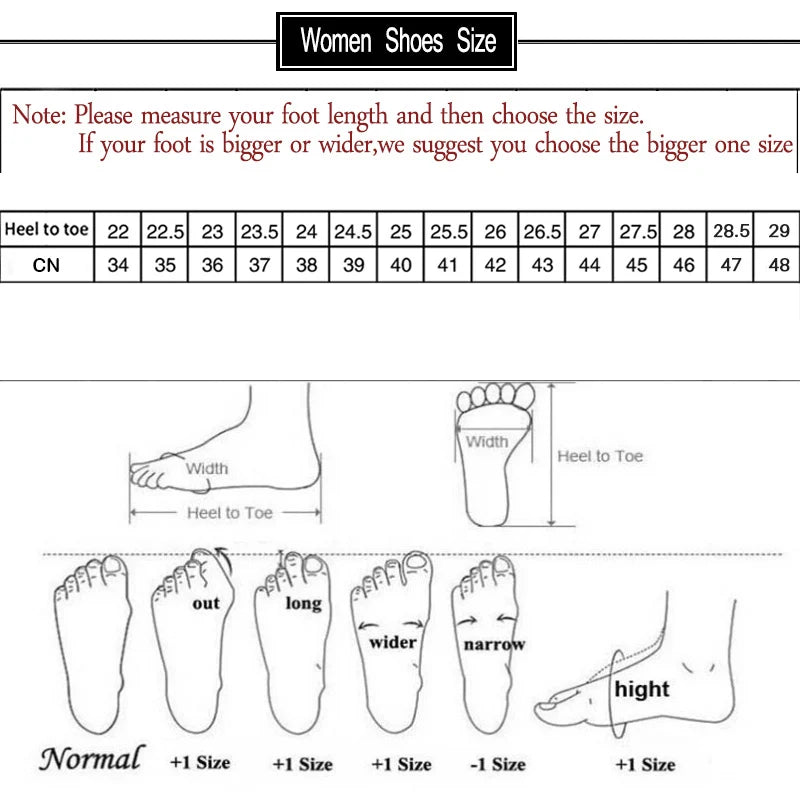 Women Shoes Size

Note: Please measure your foot length and then choose the size.
If your foot is bigger or wider,we suggest you choose the bigger one size

| Heel to toe | 22 | 22.5 | 23 | 23.5 | 24 | 24.5 | 25 | 25.5 | 26 | 26.5 | 27 | 27.5 | 28 | 28.5 | 29 |
|---|---|---|---|---|---|---|---|---|---|---|---|---|---|---|---|
| CN | 34 | 35 | 36 | 37 | 38 | 39 | 40 | 41 | 42 | 43 | 44 | 45 | 46 | 47 | 48 |

Width
Heel to Toe
Width
Heel to Toe

out
long
wider
narrow
hight

Normal +1 Size +1 Size +1 Size -1 Size +1 Size