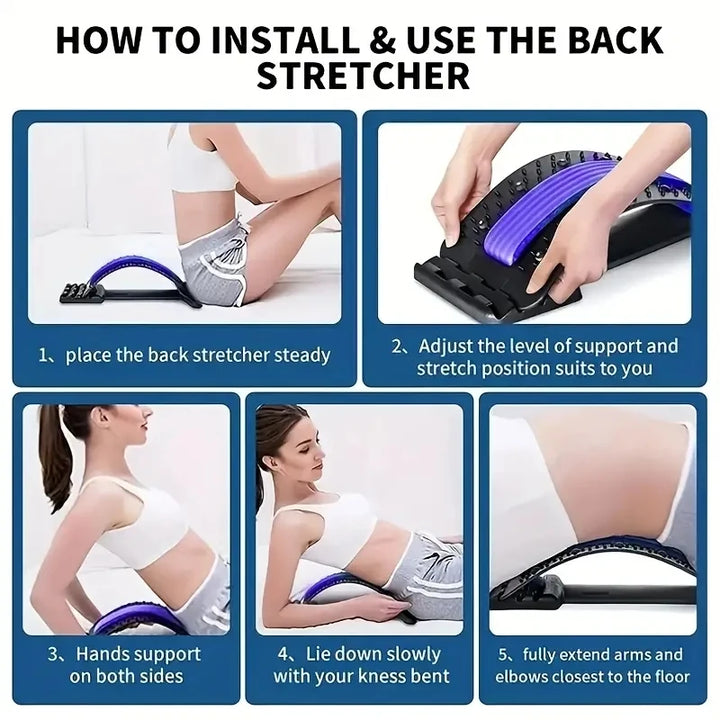 HOW TO INSTALL & USE THE BACK STRETCHER

1、place the back stretcher steady

2、Adjust the level of support and stretch position suits to you

3、Hands support on both sides

4、Lie down slowly with your kness bent

5、fully extend arms and elbows closest to the floor